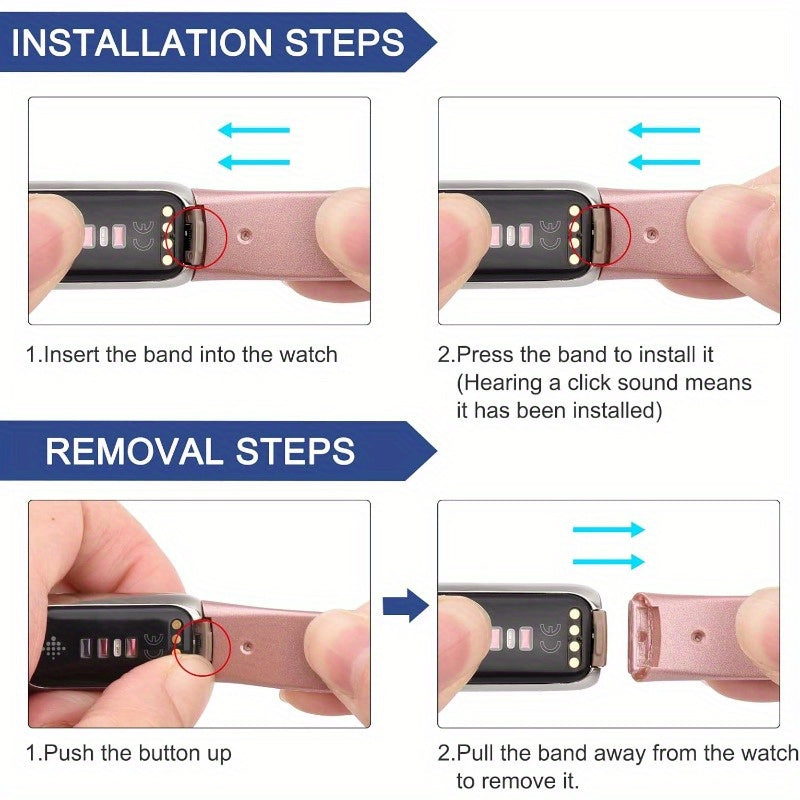 INSTALLATION STEPS

1.Insert the band into the watch

2.Press the band to install it (Hearing a click sound means it has been installed)

REMOVAL STEPS

1.Push the button up

2.Pull the band away from the watch to remove it.